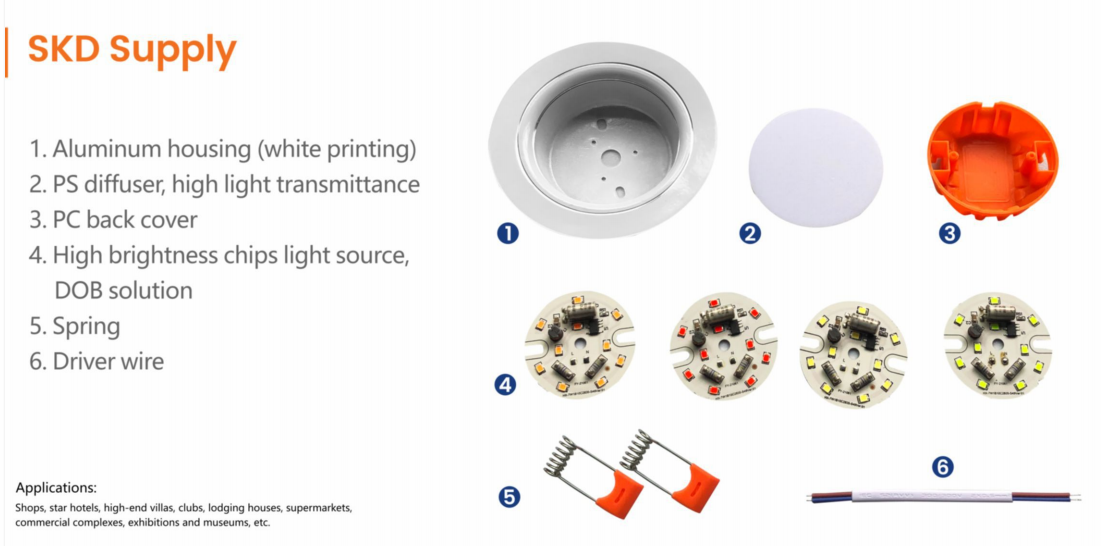 SKD Supply

1. Aluminum housing (white printing)
2. PS diffuser, high light transmittance
3. PC back cover
4. High brightness chips light source, DOB solution
5. Spring
6. Driver wire

Applications:
Shops, star hotels, high-end villas, clubs, lodging houses, supermarkets, commercial complexes, exhibitions and museums, etc.

1
2
3
4
5
6